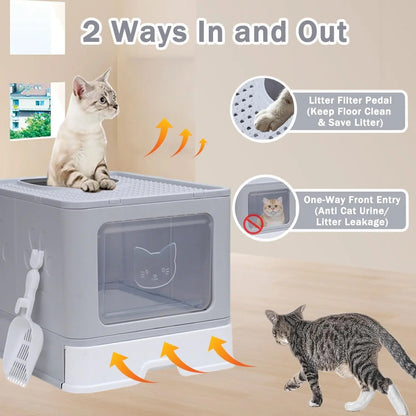 2 Ways In and Out

Litter Filter Pedal (Keep Floor Clean & Save Litter)

One-Way Front Entry (Anti Cat Urine/ Litter Leakage)