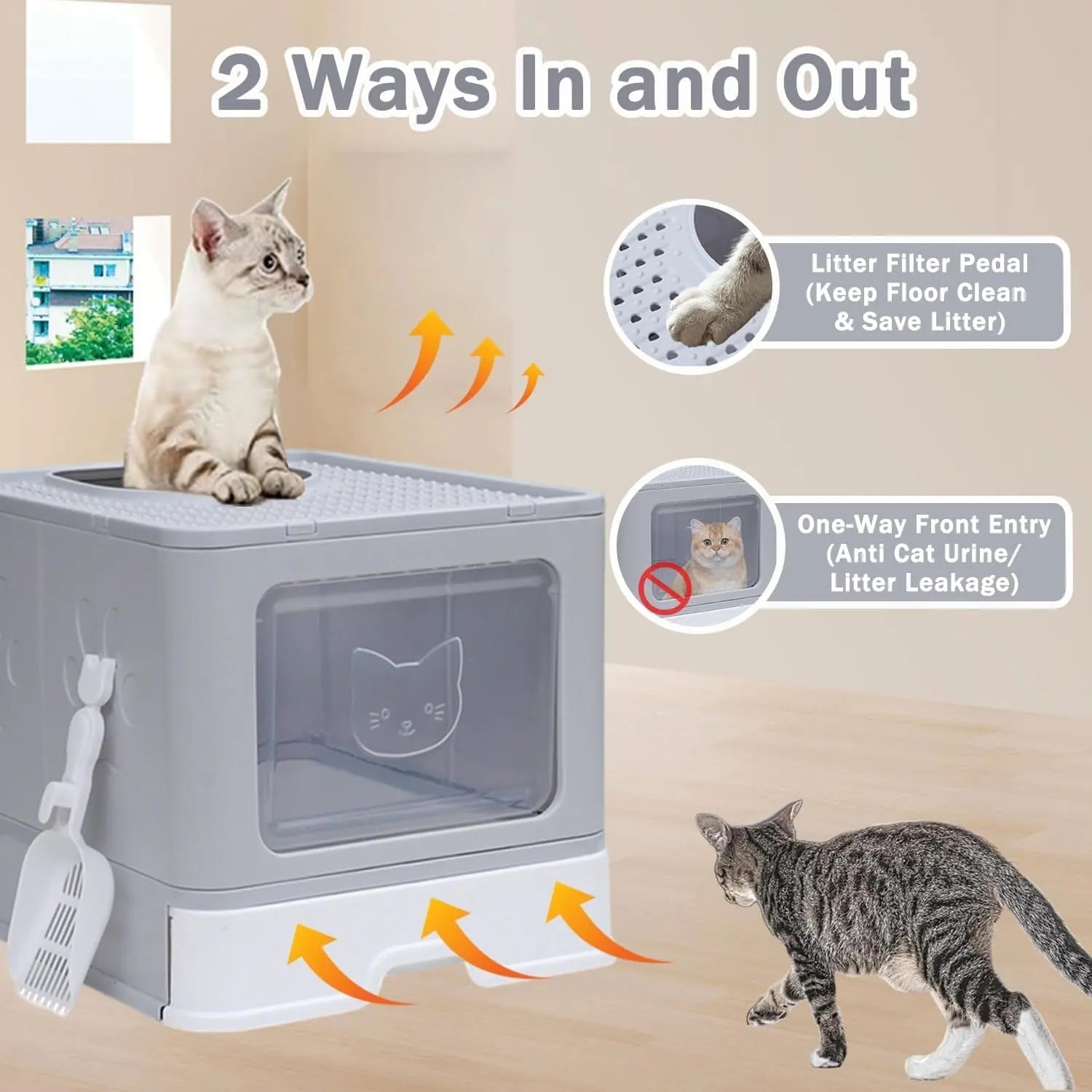 2 Ways In and Out

Litter Filter Pedal (Keep Floor Clean & Save Litter)

One-Way Front Entry (Anti Cat Urine/ Litter Leakage)