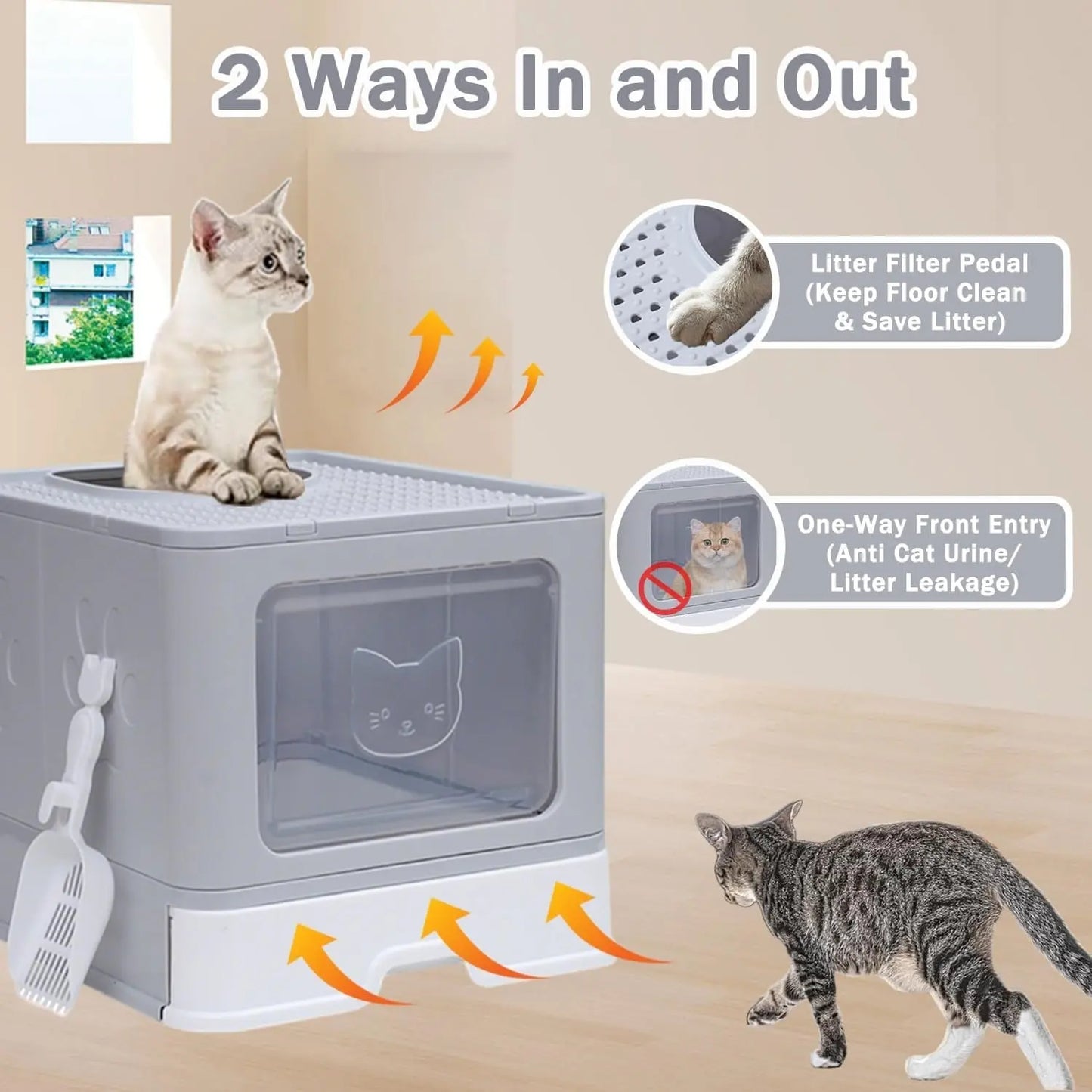 2 Ways In and Out

Litter Filter Pedal (Keep Floor Clean & Save Litter)

One-Way Front Entry (Anti Cat Urine/ Litter Leakage)