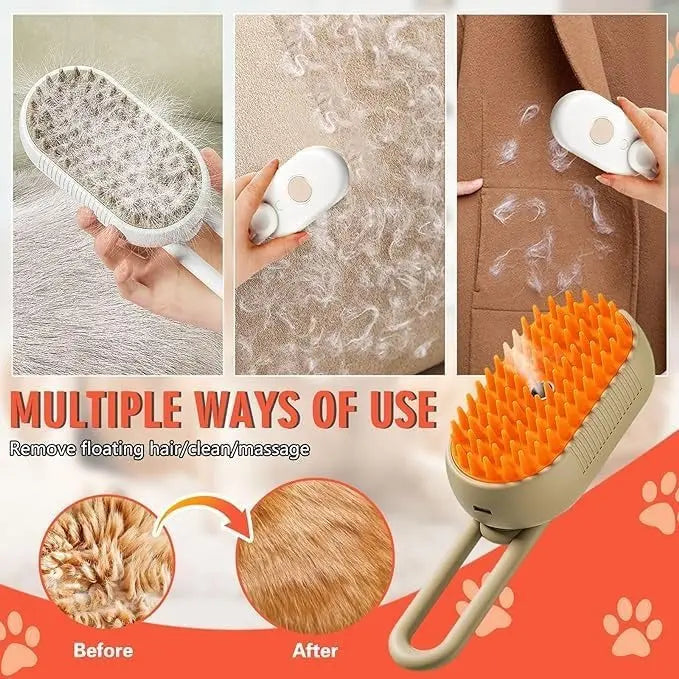 MULTIPLE WAYS OF USE
Remove floating hair/clean/massage

Before

After