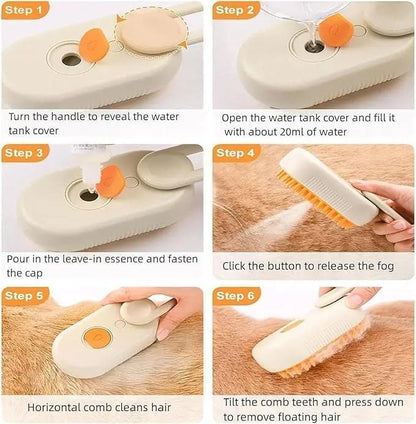 Step 1

Turn the handle to reveal the water tank cover

Step 2

Open the water tank cover and fill it with about 20ml of water

Step 3

Pour in the leave-in essence and fasten the cap

Step 4

Click the button to release the fog

Step 5

Horizontal comb cleans hair

Step 6

Tilt the comb teeth and press down to remove floating hair