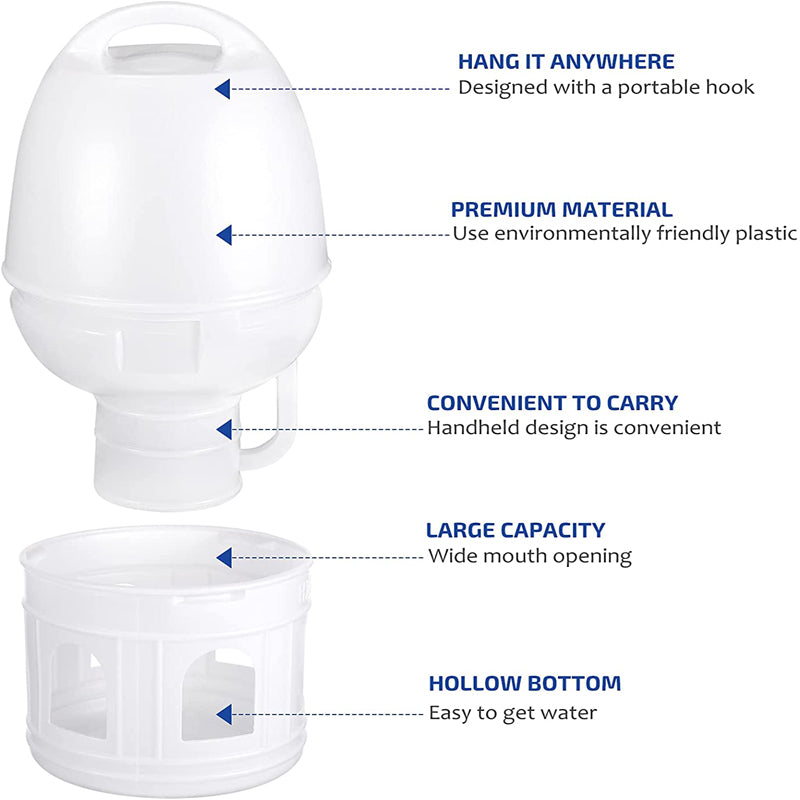 HANG IT ANYWHERE
Designed with a portable hook

PREMIUM MATERIAL
Use environmentally friendly plastic

CONVENIENT TO CARRY
Handheld design is convenient

LARGE CAPACITY
Wide mouth opening

HOLLOW BOTTOM
Easy to get water