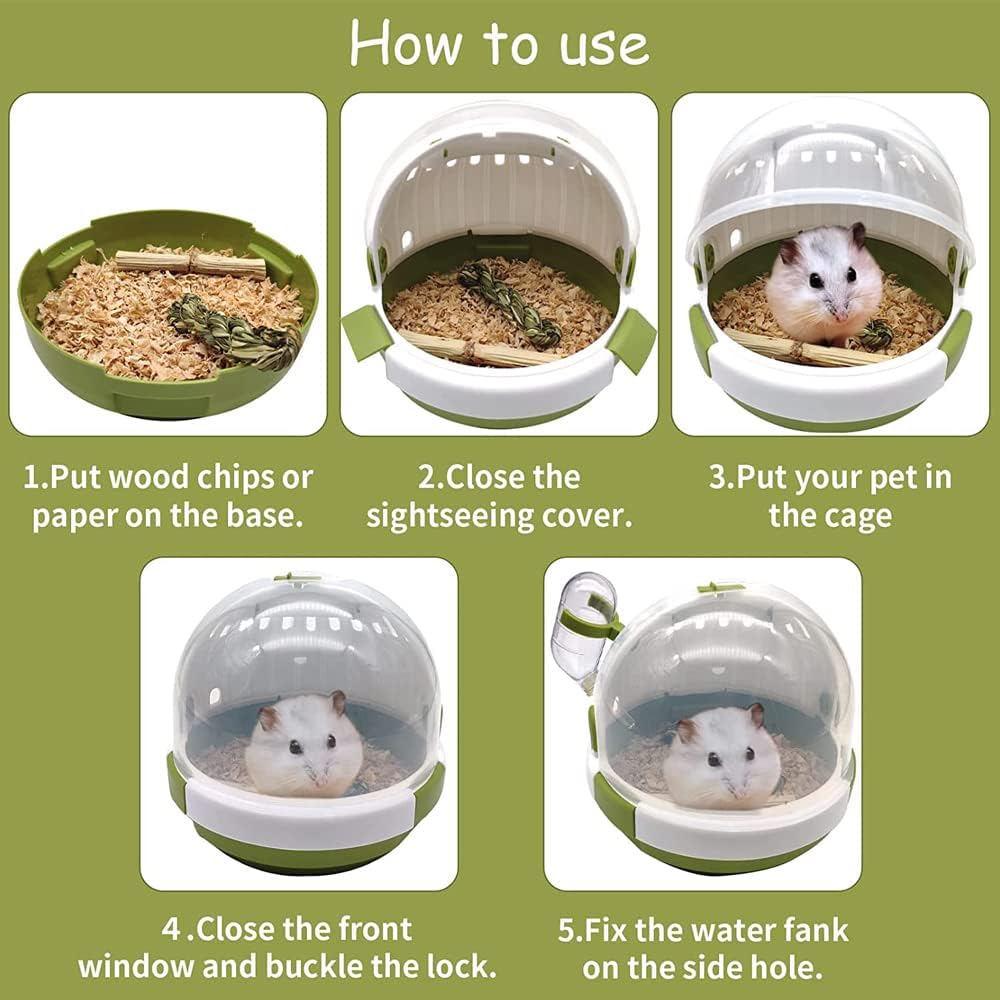 How to use

1.Put wood chips or paper on the base.

2.Close the sightseeing cover.

3.Put your pet in the cage

4 .Close the front window and buckle the lock.

5.Fix the water fank on the side hole.