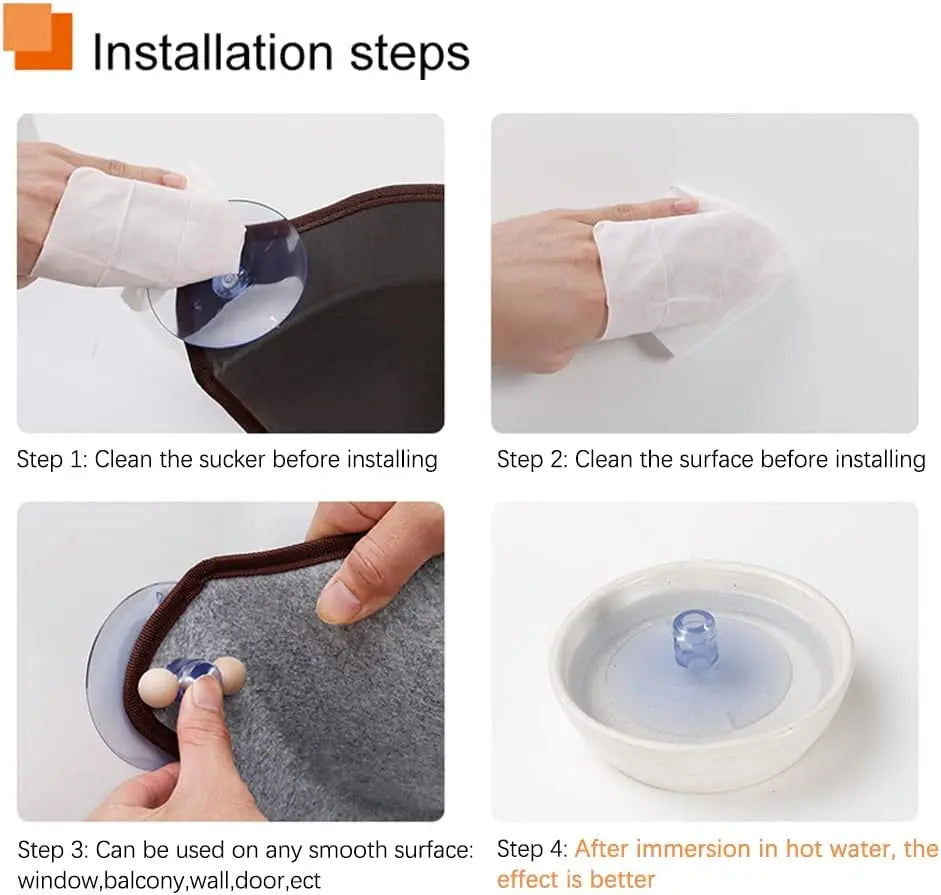 Installation steps

Step 1: Clean the sucker before installing

Step 2: Clean the surface before installing

Step 3: Can be used on any smooth surface: window,balcony,wall,door,ect

Step 4: After immersion in hot water, the effect is better