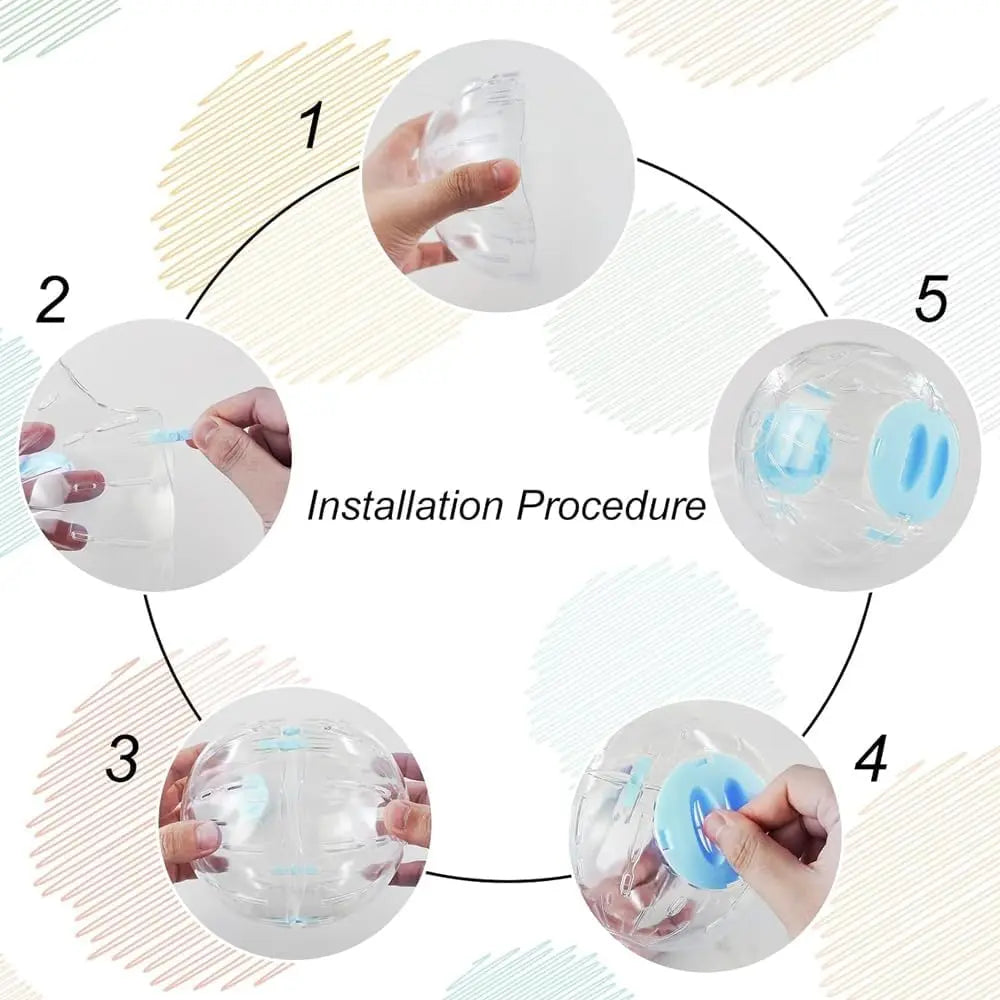 1

2

5

Installation Procedure

3

4