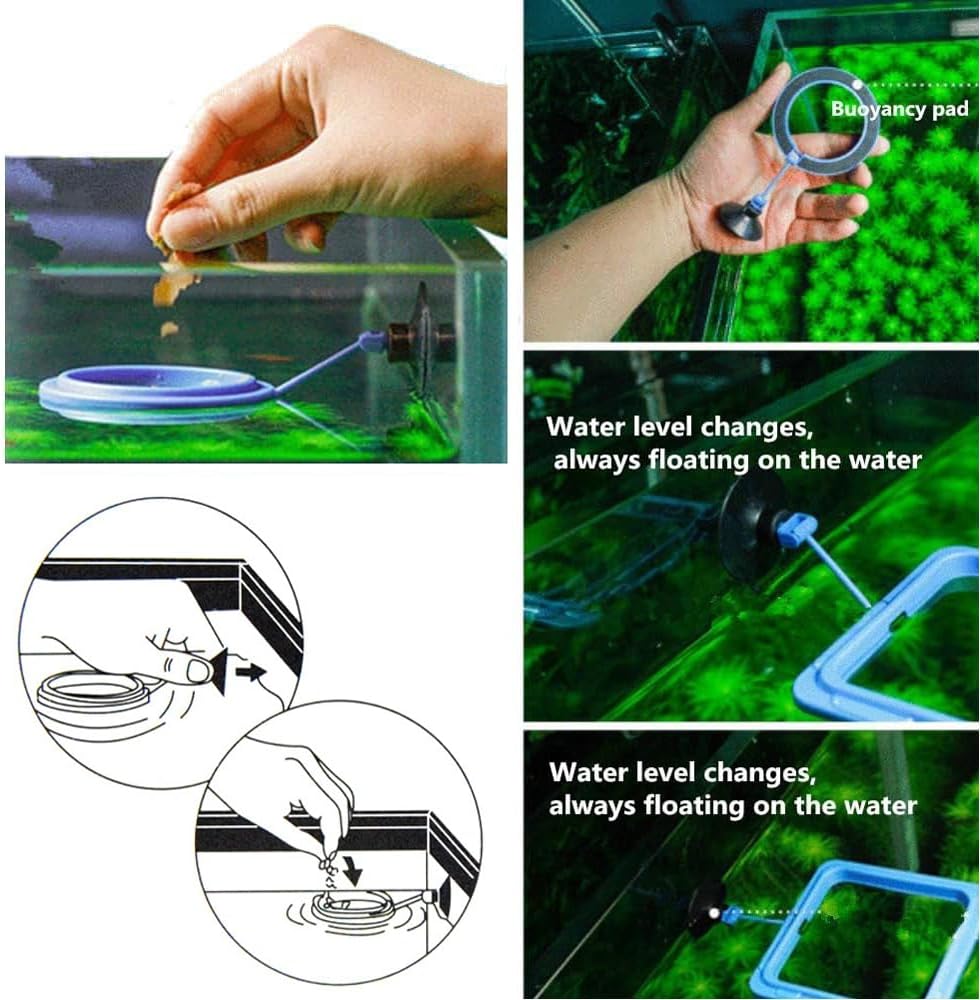 Buoyancy pad

Water level changes, always floating on the water

Water level changes, always floating on the water