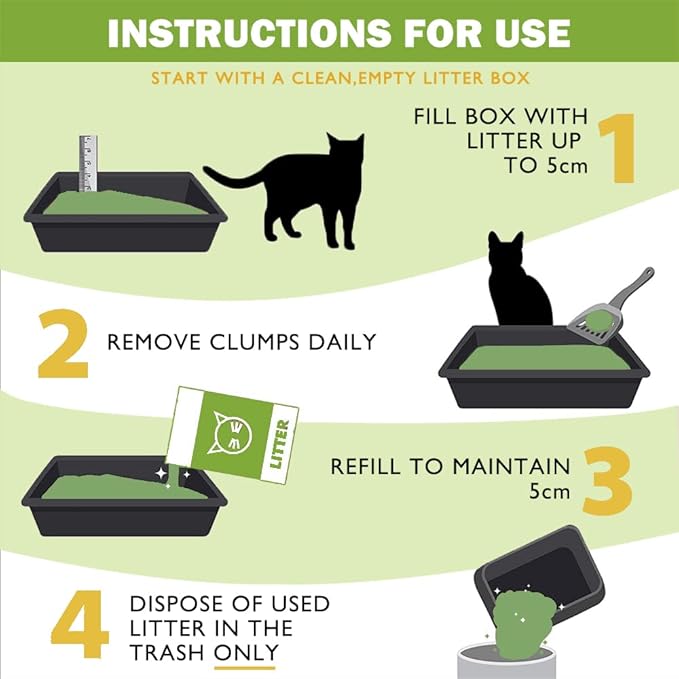 INSTRUCTIONS FOR USE

START WITH A CLEAN,EMPTY LITTER BOX

FILL BOX WITH LITTER UP TO 5cm 1

2 REMOVE CLUMPS DAILY

LITTER

REFILL TO MAINTAIN 5cm 3

4 DISPOSE OF USED LITTER IN THE TRASH ONLY