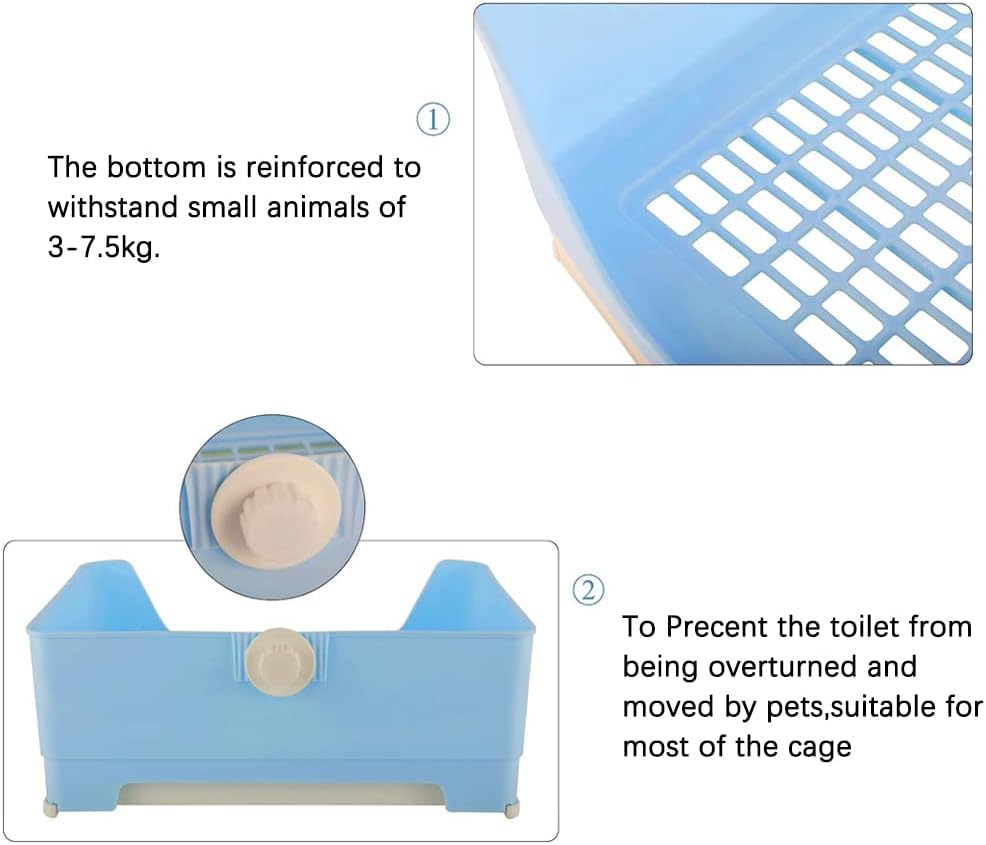 ①

The bottom is reinforced to withstand small animals of 3-7.5kg.

②

To Precent the toilet from being overturned and moved by pets,suitable for most of the cage