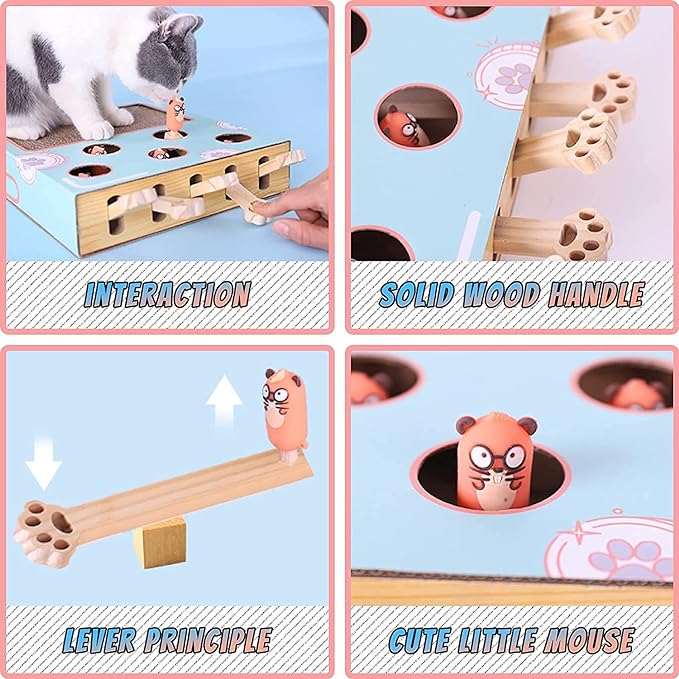 INTERACTION

SOLID WOOD HANDLE

LEVER PRINCIPLE

CUTE LITTLE MOUSE