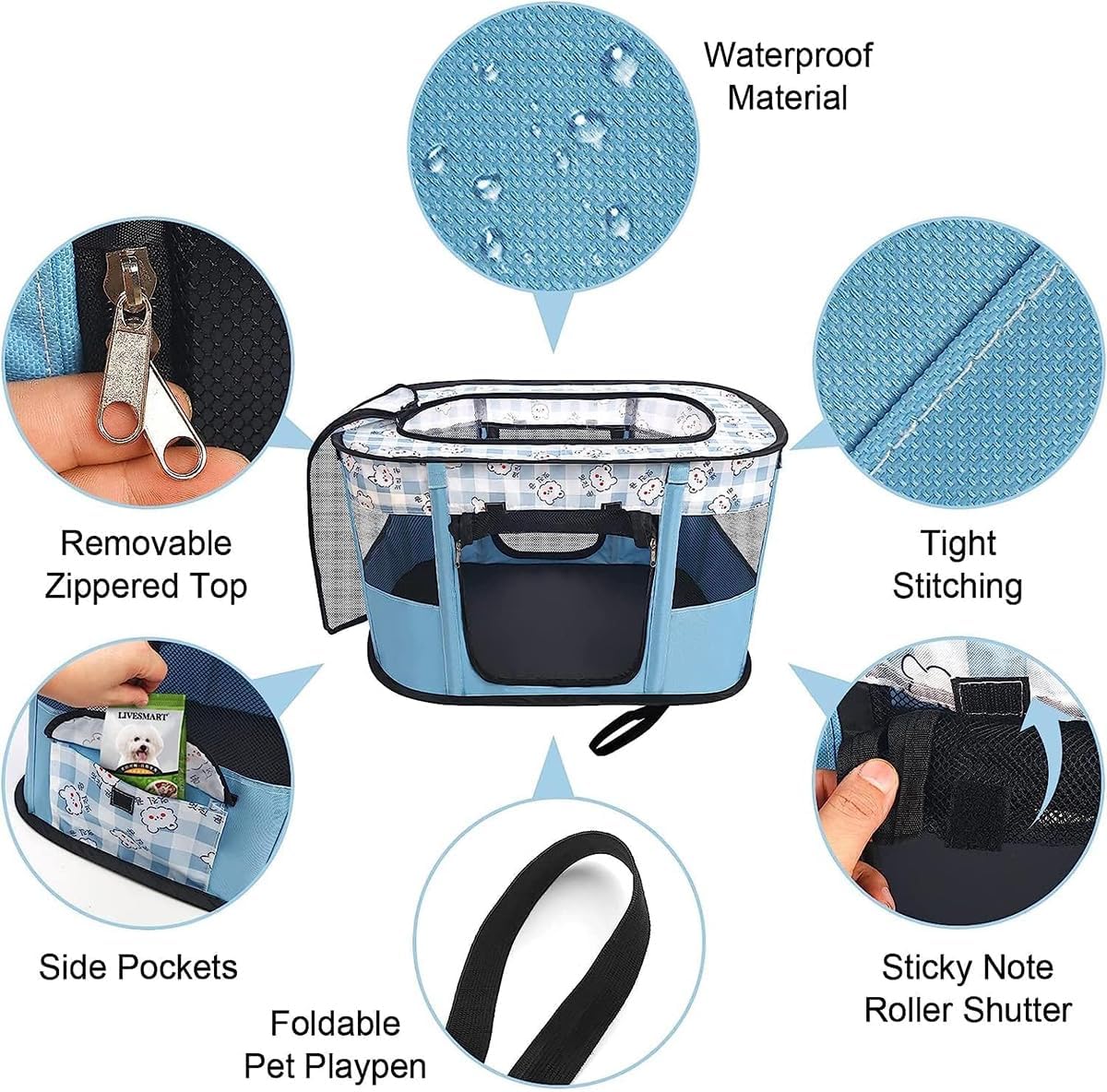 Waterproof Material

Removable Zippered Top

Tight Stitching

LIVESMART

Side Pockets

Foldable Pet Playpen

Sticky Note Roller Shutter