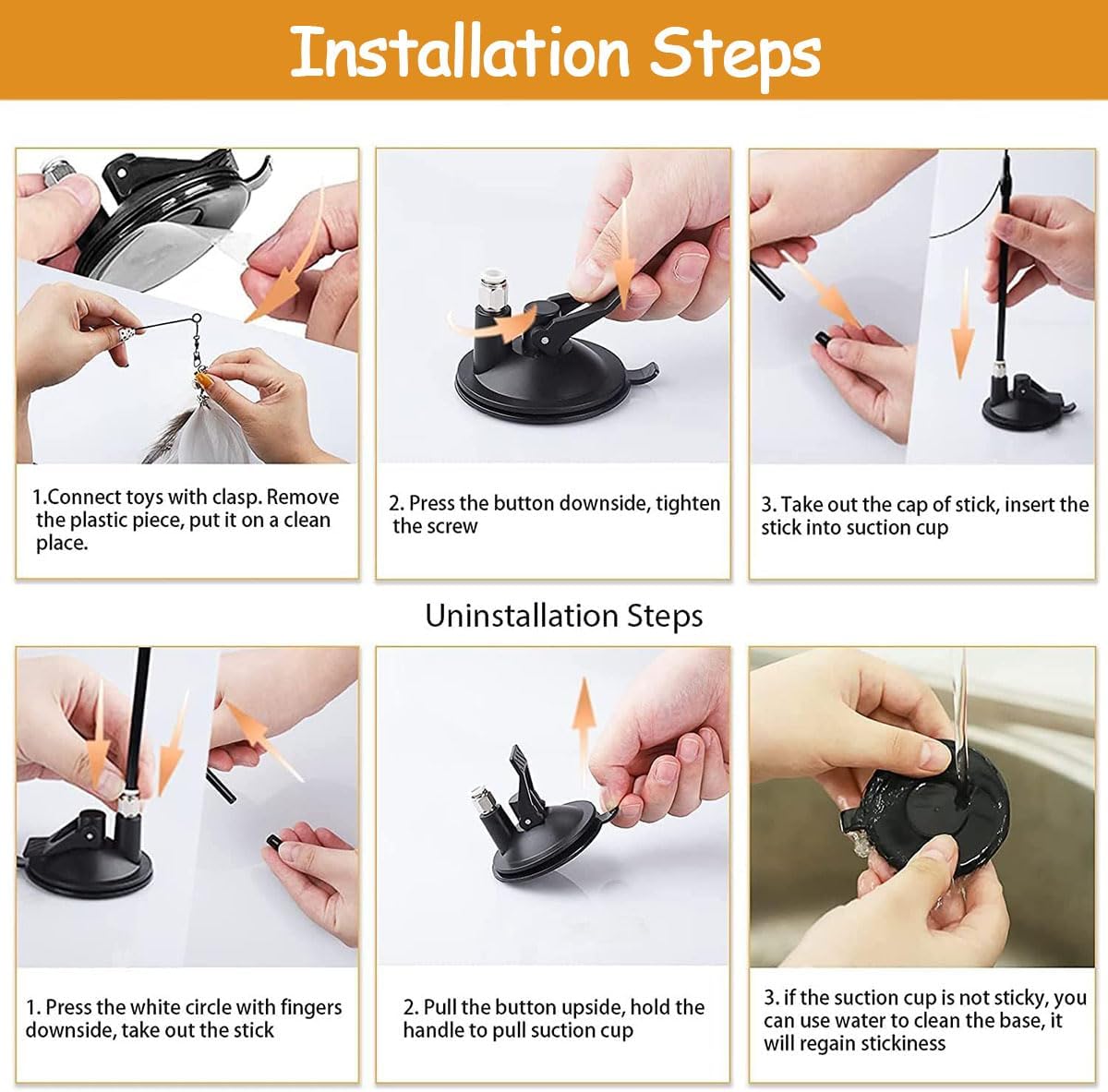 Installation Steps

1.Connect toys with clasp. Remove the plastic piece, put it on a clean place.

2. Press the button downside, tighten the screw

3. Take out the cap of stick, insert the stick into suction cup

Uninstallation Steps

1. Press the white circle with fingers downside, take out the stick

2. Pull the button upside, hold the handle to pull suction cup

3. if the suction cup is not sticky, you can use water to clean the base, it will regain stickiness