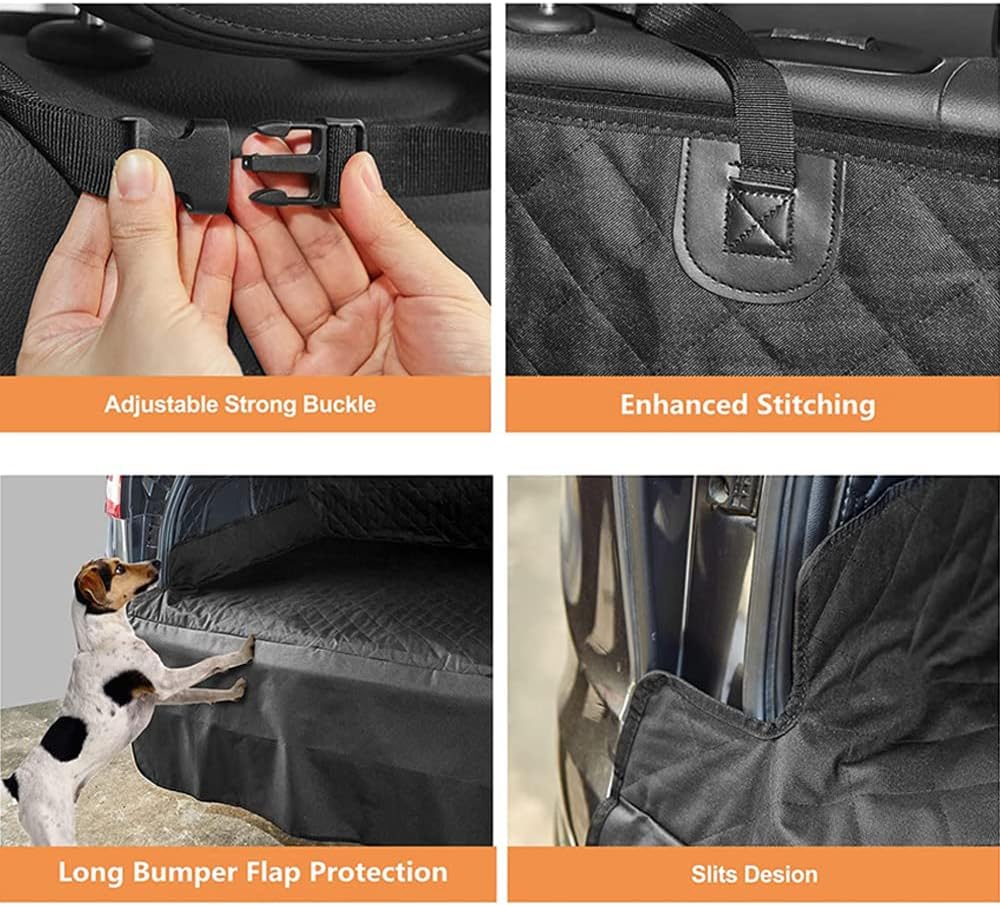 Adjustable Strong Buckle

Enhanced Stitching

Long Bumper Flap Protection

Slits Desion