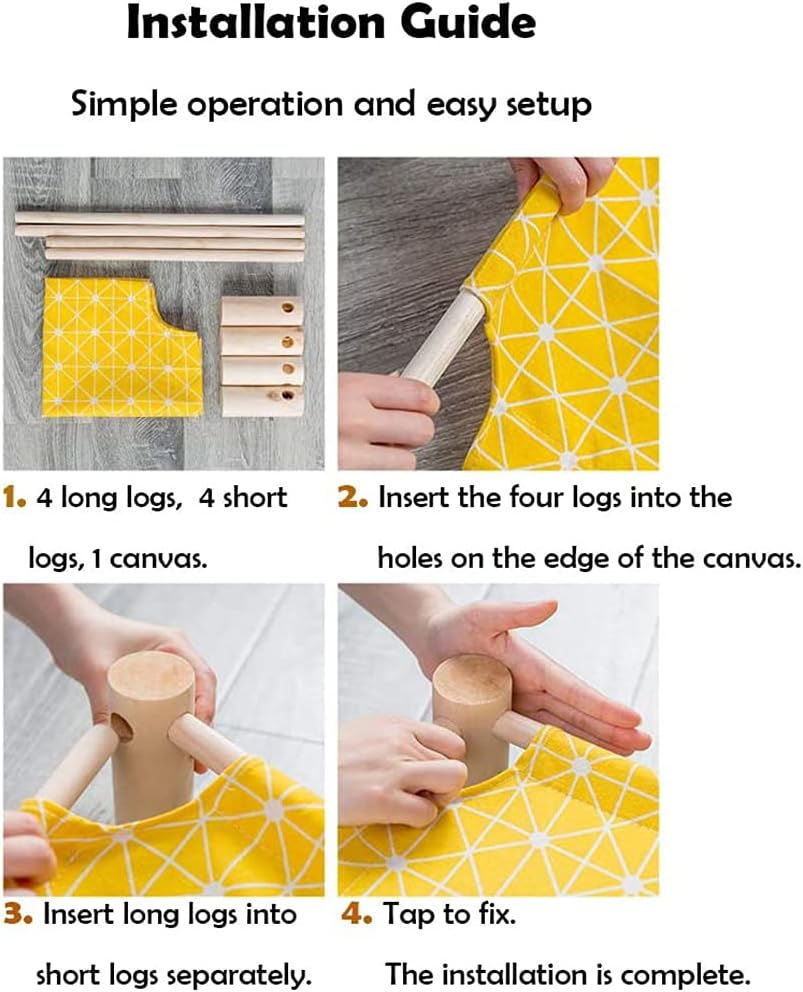 Installation Guide

Simple operation and easy setup

1. 4 long logs, 4 short logs, 1 canvas.

2. Insert the four logs into the holes on the edge of the canvas.

3. Insert long logs into short logs separately.

4. Tap to fix. The installation is complete.