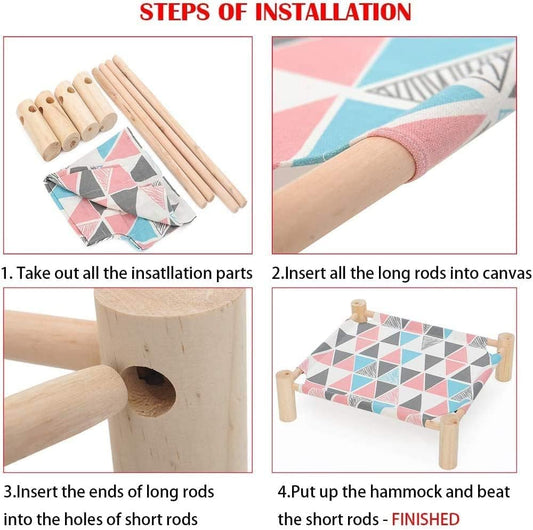 STEPS OF INSTALLATION

1. Take out all the insatllation parts

2.Insert all the long rods into canvas

3.Insert the ends of long rods into the holes of short rods

4.Put up the hammock and beat the short rods - FINISHED