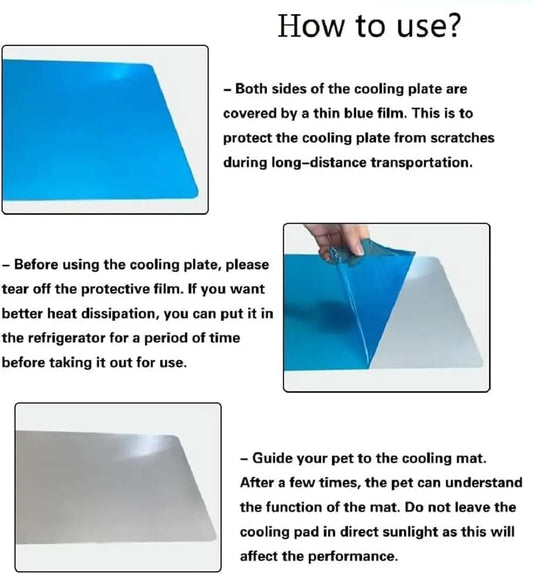 How to use?

– Both sides of the cooling plate are covered by a thin blue film. This is to protect the cooling plate from scratches during long–distance transportation.

– Before using the cooling plate, please tear off the protective film. If you want better heat dissipation, you can put it in the refrigerator for a period of time before taking it out for use.

– Guide your pet to the cooling mat. After a few times, the pet can understand the function of the mat. Do not leave the cooling pad in direct sunlight as this will affect the performance.