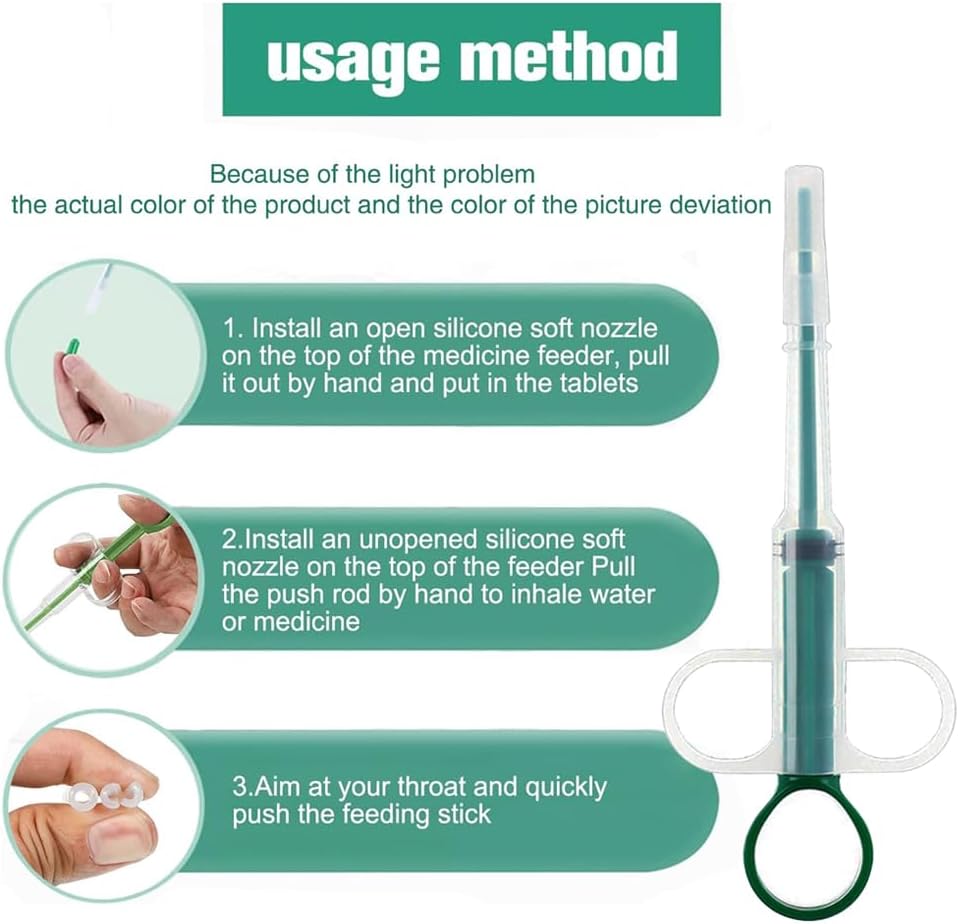 usage method

Because of the light problem
the actual color of the product and the color of the picture deviation

1. Install an open silicone soft nozzle on the top of the medicine feeder, pull it out by hand and put in the tablets

2.Install an unopened silicone soft nozzle on the top of the feeder Pull the push rod by hand to inhale water or medicine

3.Aim at your throat and quickly push the feeding stick