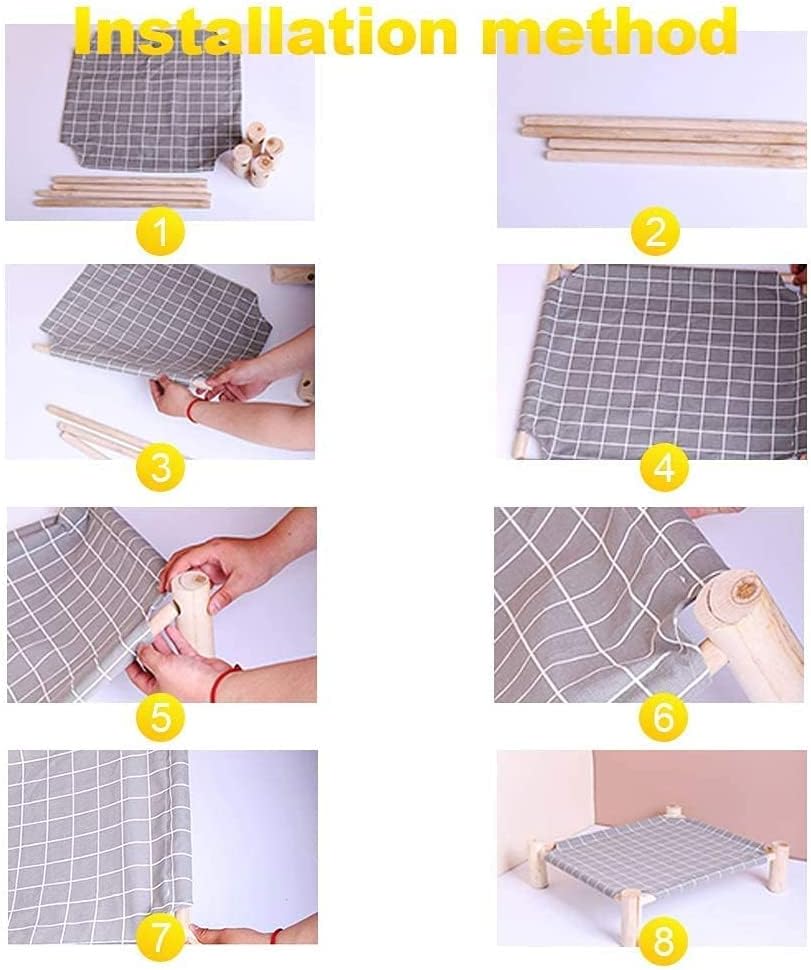 Installation method

1

2

3

4

5

6

7

8