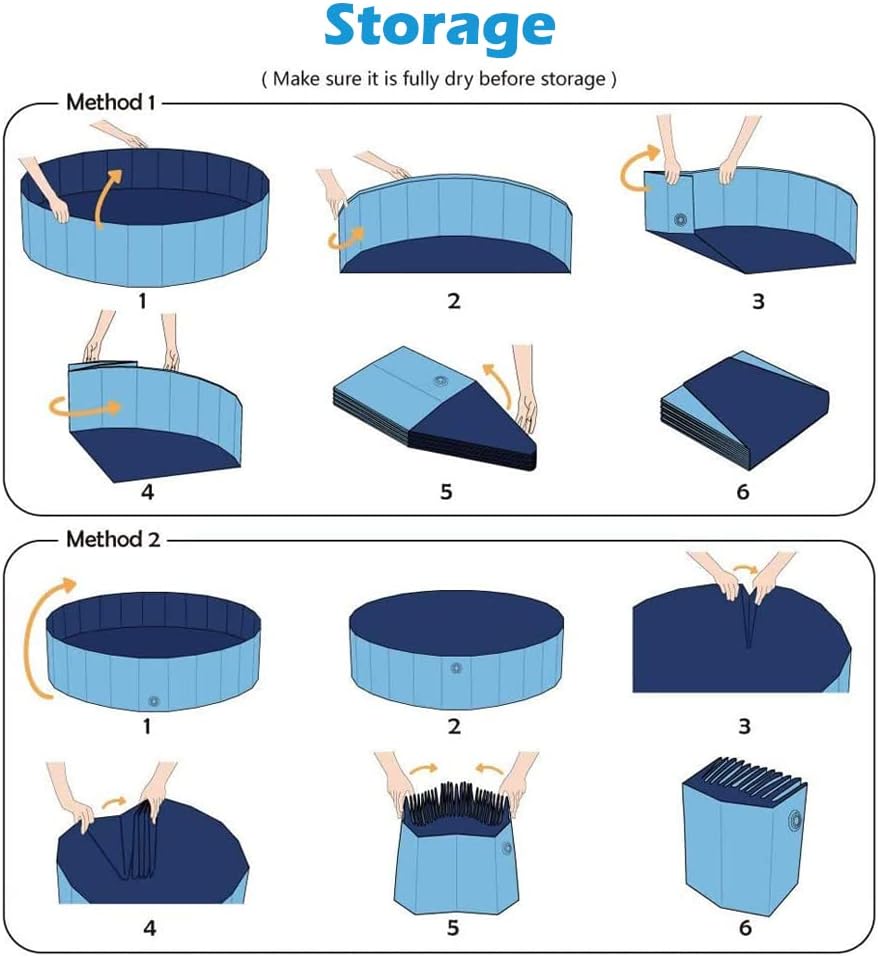 Storage

( Make sure it is fully dry before storage )

Method 1

1

2

3

4

5

6

Method 2

1

2

3

4

5

6