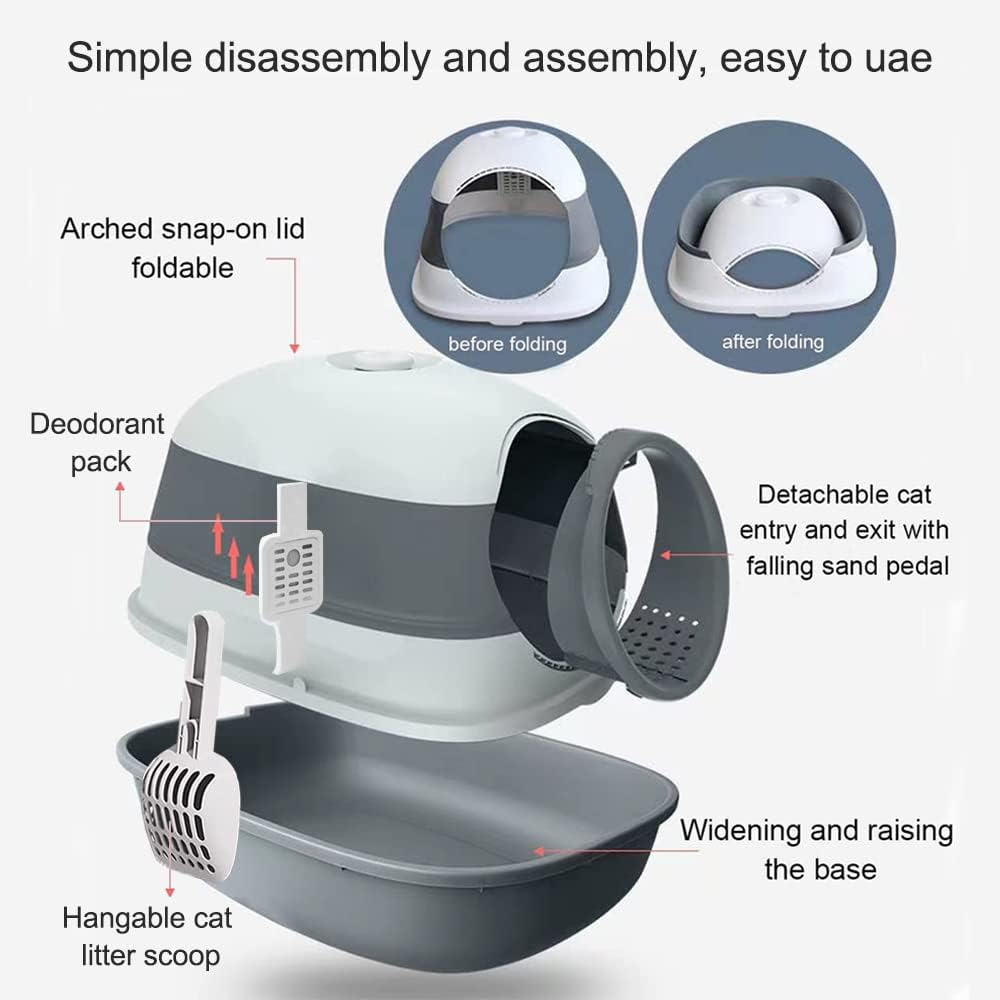 Simple disassembly and assembly, easy to uae

Arched snap-on lid foldable

before folding

after folding

Deodorant pack

Detachable cat entry and exit with falling sand pedal

Widening and raising the base

Hangable cat litter scoop